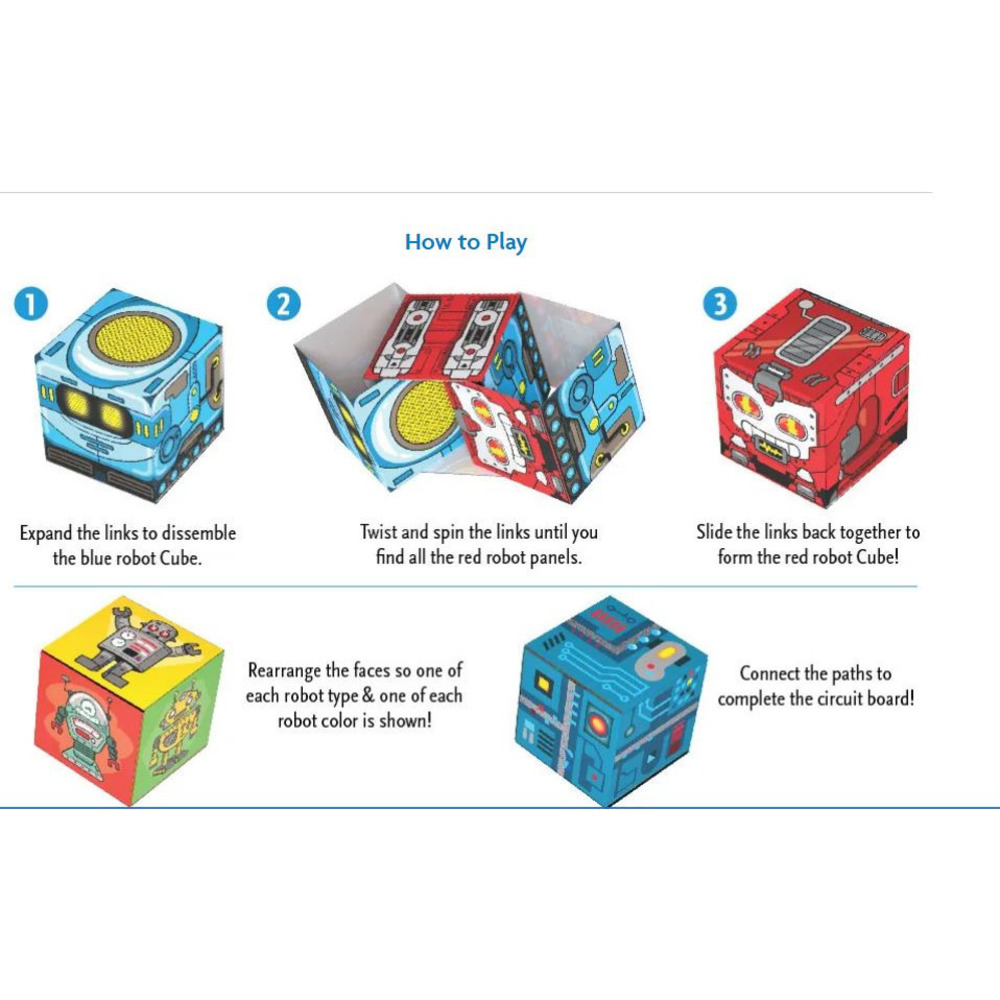 How to Play

1

Expand the links to dissemble the blue robot Cube.

2

Twist and spin the links until you find all the red robot panels.

3

Slide the links back together to form the red robot Cube!

Rearrange the faces so one of each robot type & one of each robot color is shown!

Connect the paths to complete the circuit board!